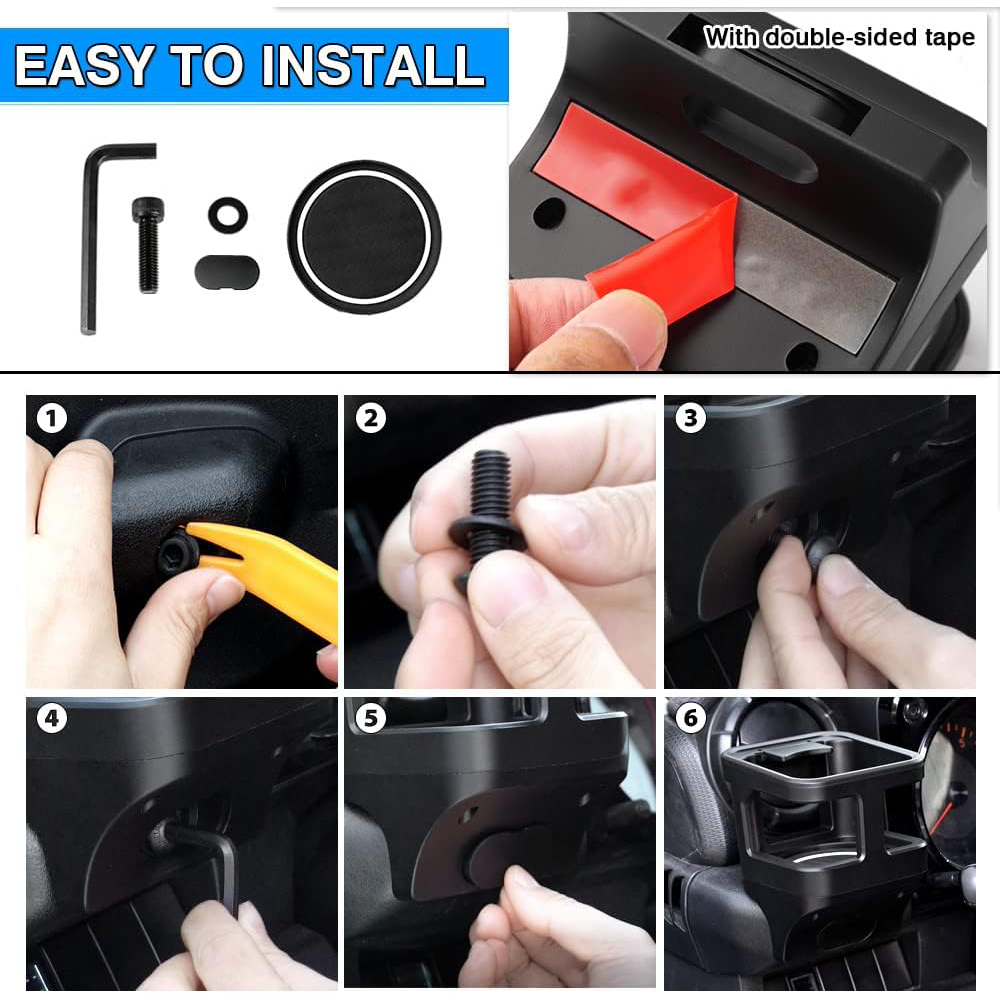 EASY TO INSTALL

With double-sided tape

1

2

3

4

5

6